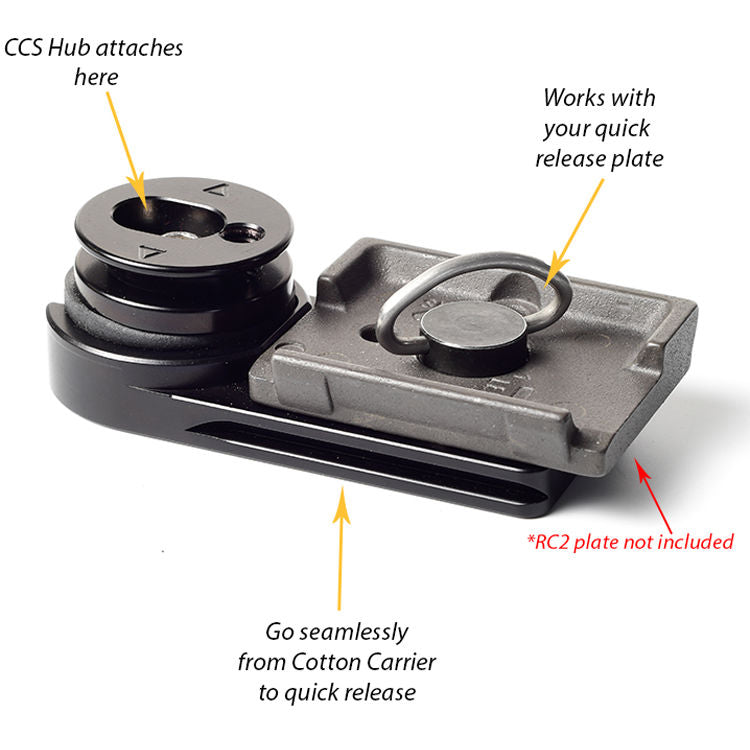 CCS Hub attaches here

Works with your quick release plate

*RC2 plate not included

Go seamlessly from Cotton Carrier to quick release