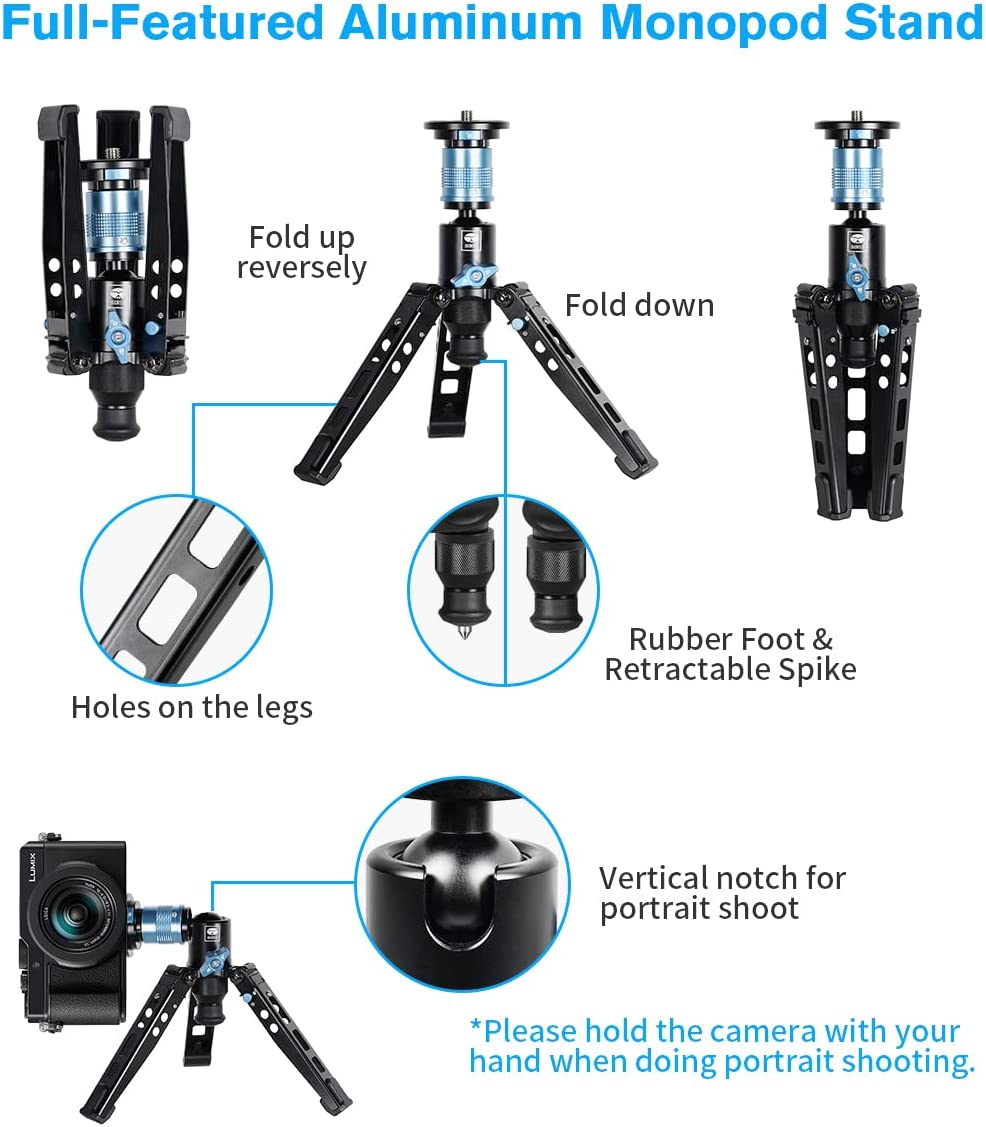 Full-Featured Aluminum Monopod Stand

Fold up reversely

Fold down

Holes on the legs

Rubber Foot & Retractable Spike

LUMIX

Vertical notch for portrait shoot

*Please hold the camera with your hand when doing portrait shooting.